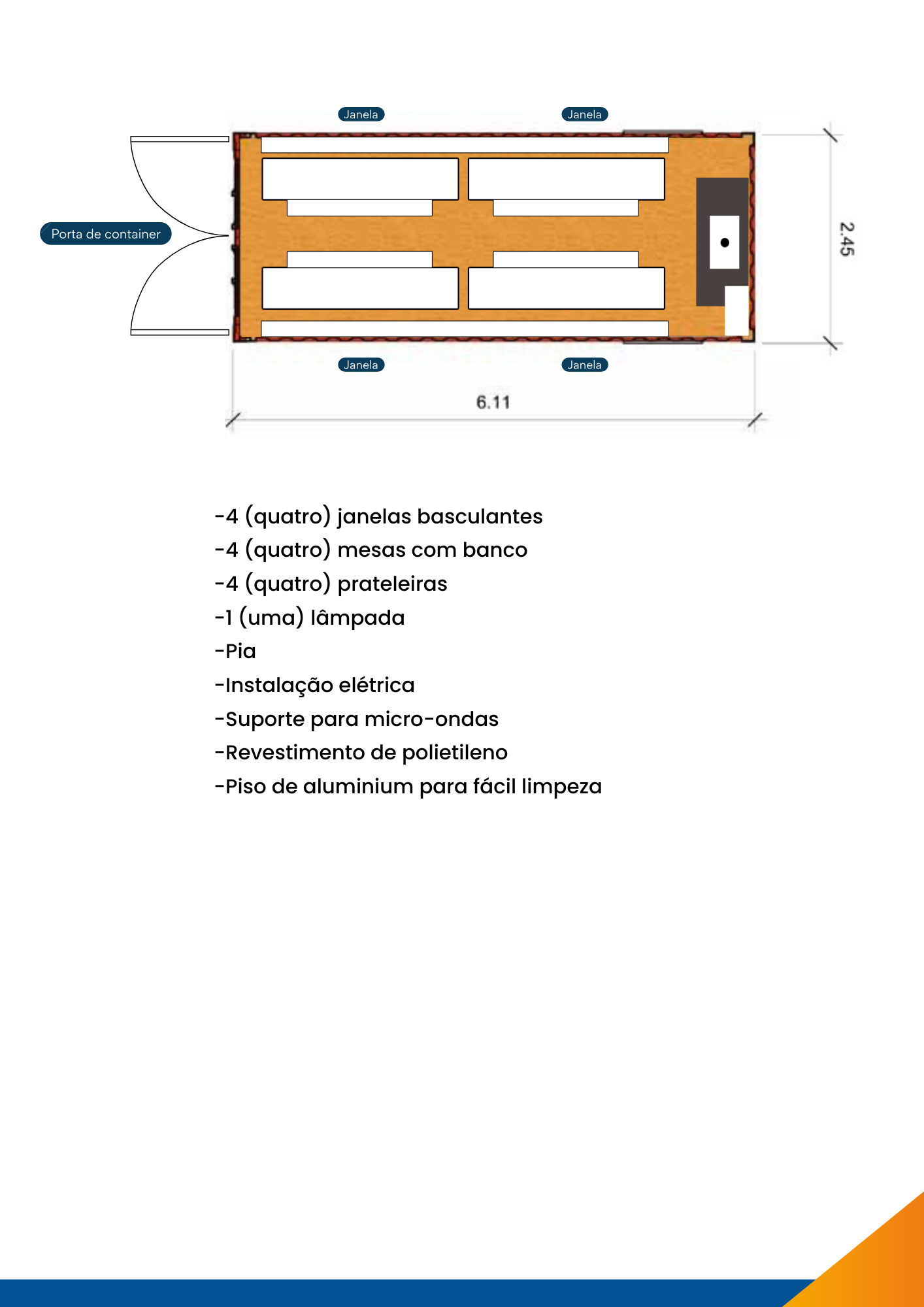 Janela Janela

Porta de container

2.45

Janela Janela

6.11

-4 (quatro) janelas basculantes
-4 (quatro) mesas com banco
-4 (quatro) prateleiras
-1 (uma) lâmpada
-Pia
-Instalação elétrica
-Suporte para micro-ondas
-Revestimento de polietileno
-Piso de aluminium para fácil limpeza